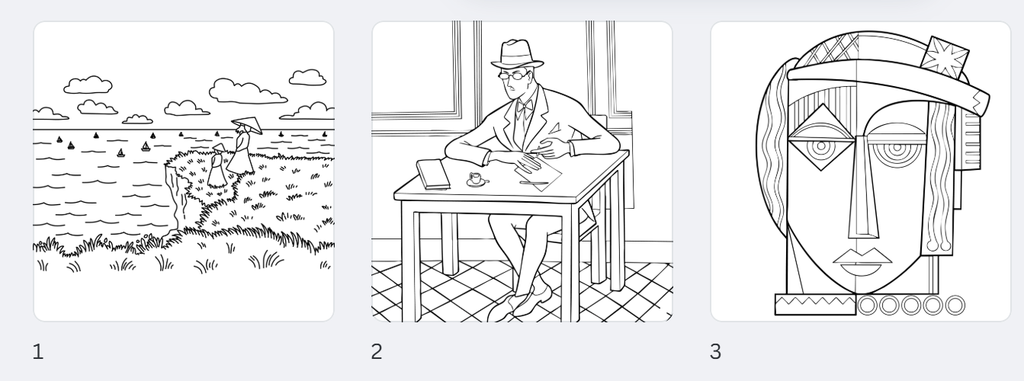 1

2

3