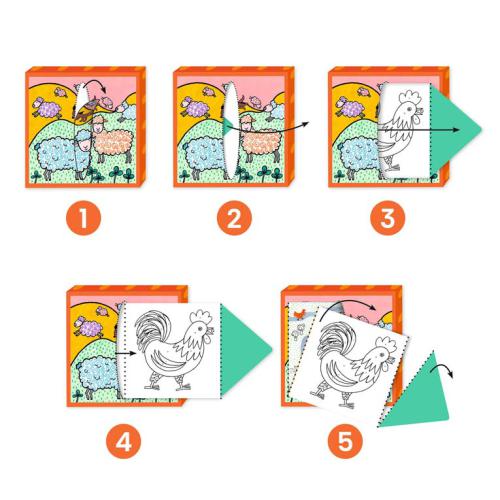 1

2

3

4

5