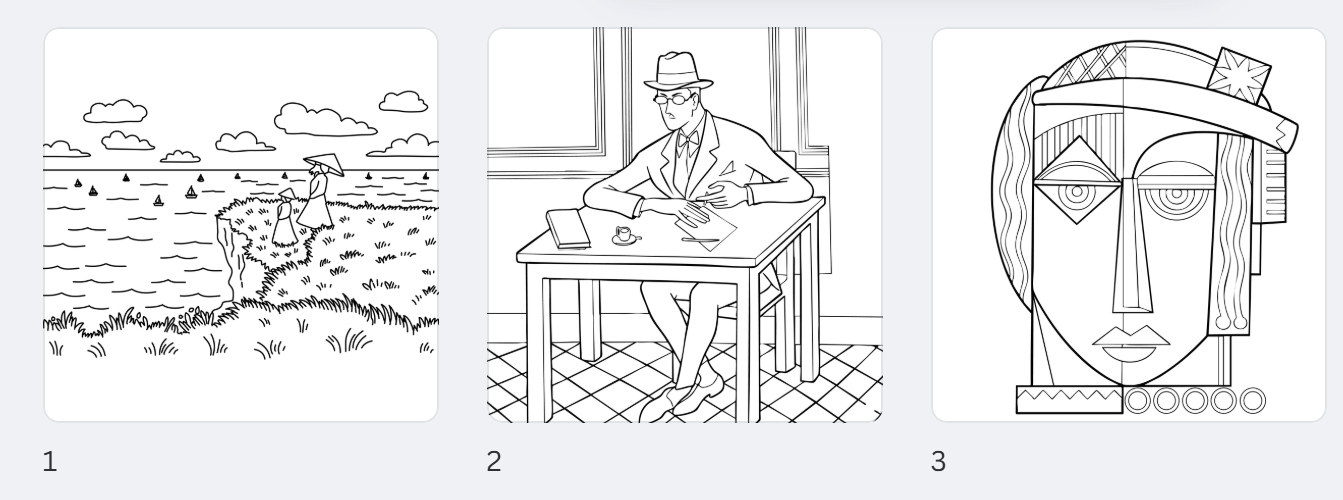 1

2

3