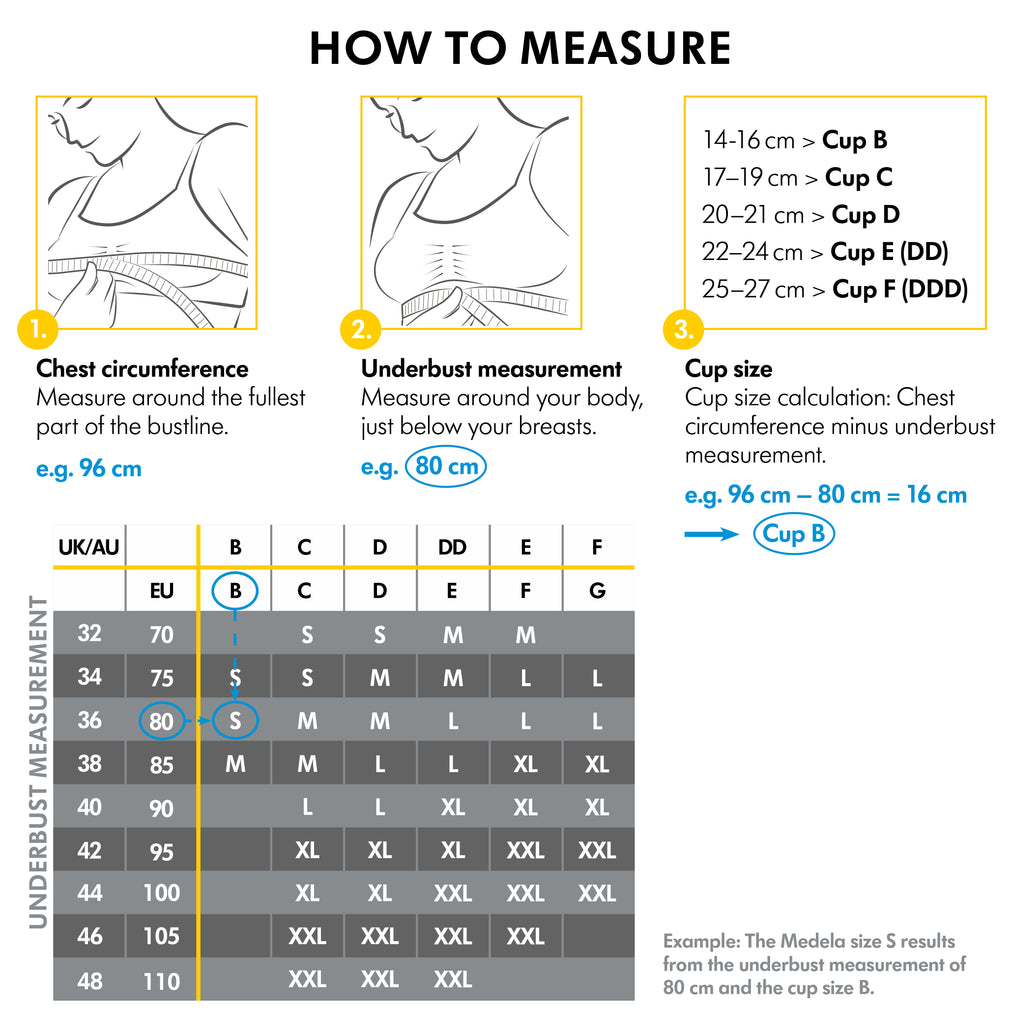 HOW TO MEASURE

1.

Chest circumference
Measure around the fullest part of the bustline.

e.g. 96 cm

2.

Underbust measurement
Measure around your body, just below your breasts.

e.g. 80 cm

14-16 cm > Cup B
17–19 cm > Cup C
20–21 cm > Cup D
22–24 cm > Cup E (DD)
25–27 cm > Cup F (DDD)

3.

Cup size
Cup size calculation: Chest circumference minus underbust measurement.

e.g. 96 cm – 80 cm = 16 cm

Cup B

UNDERBUST MEASUREMENT

| UK/AU | | B | C | D | DD | E | F |
|---|---|---|---|---|---|---|---|
| | EU | B | C | D | E | F | G |
| 32 | 70 | | S | S | M | M | |
| 34 | 75 | S | S | M | M | L | L |
| 36 | 80 | S | M | M | L | L | L |
| 38 | 85 | M | M | L | L | XL | XL |
| 40 | 90 | | L | L | XL | XL | XL |
| 42 | 95 | | XL | XL | XL | XXL | XXL |
| 44 | 100 | | XL | XL | XXL | XXL | XXL |
| 46 | 105 | | XXL | XXL | XXL | XXL | |
| 48 | 110 | | XXL | XXL | XXL | | |

Example: The Medela size S results from the underbust measurement of 80 cm and the cup size B.