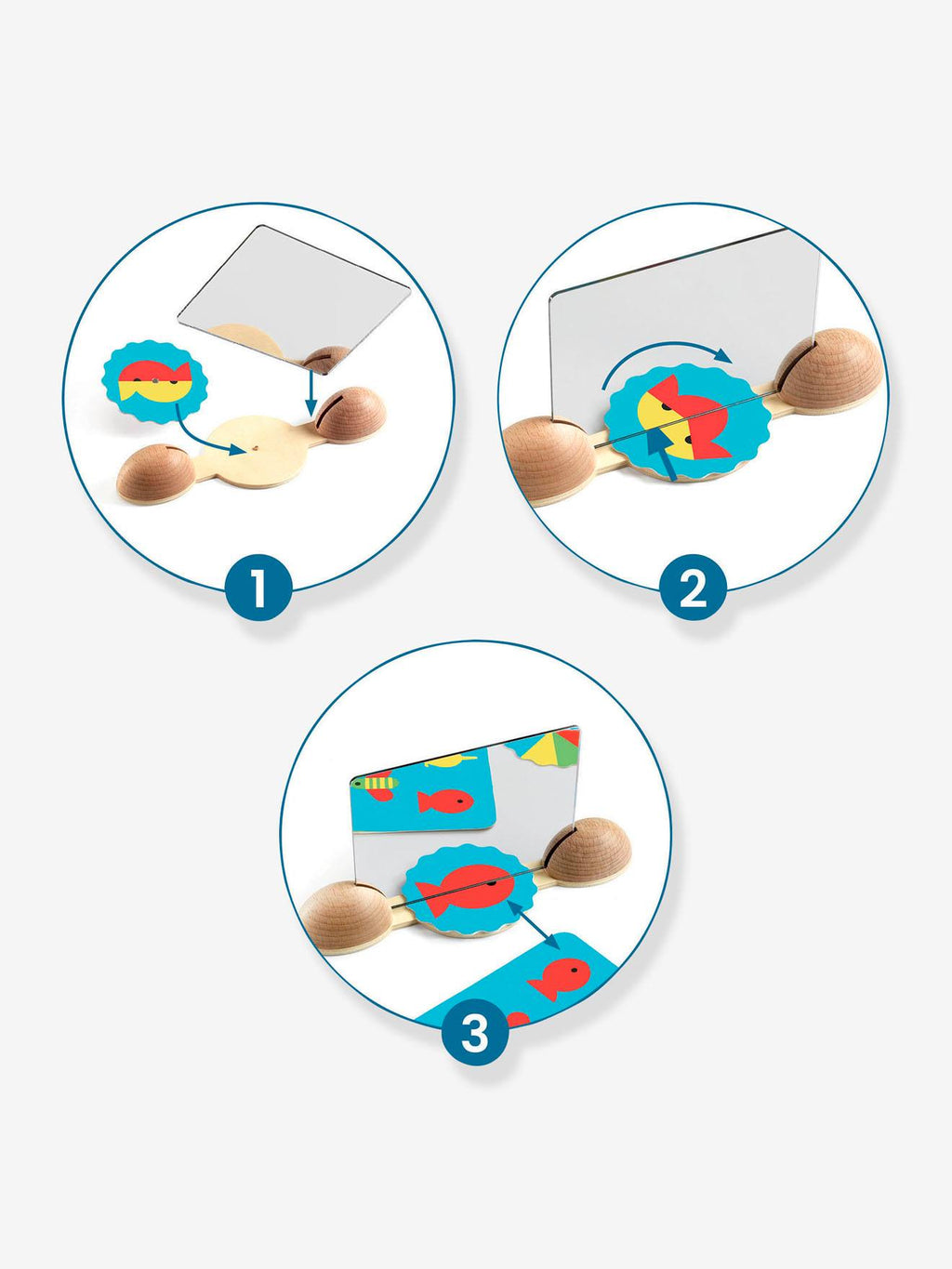 1

2

3